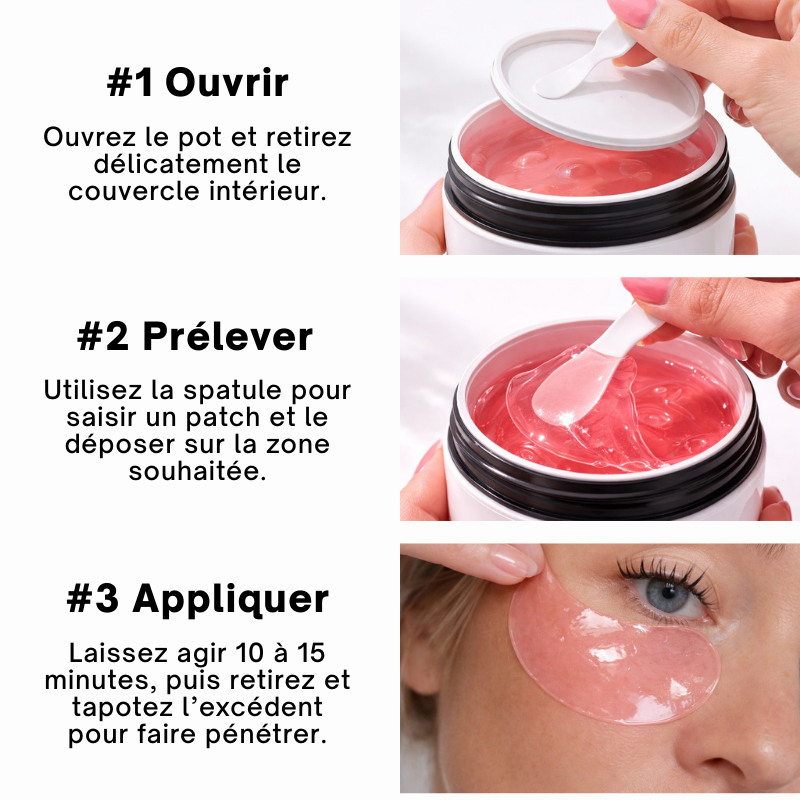 #1 Ouvrir

Ouvrez le pot et retirez délicatement le couvercle intérieur.

#2 Prélever

Utilisez la spatule pour saisir un patch et le déposer sur la zone souhaitée.

#3 Appliquer

Laissez agir 10 à 15 minutes, puis retirez et tapotez l’excédent pour faire pénétrer.